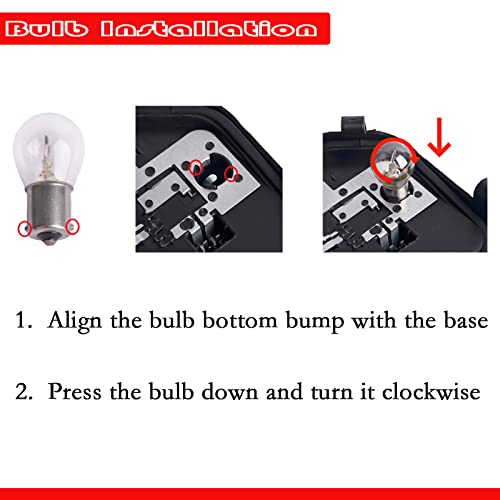 Bulb Installation

1. Align the bulb bottom bump with the base

2. Press the bulb down and turn it clockwise