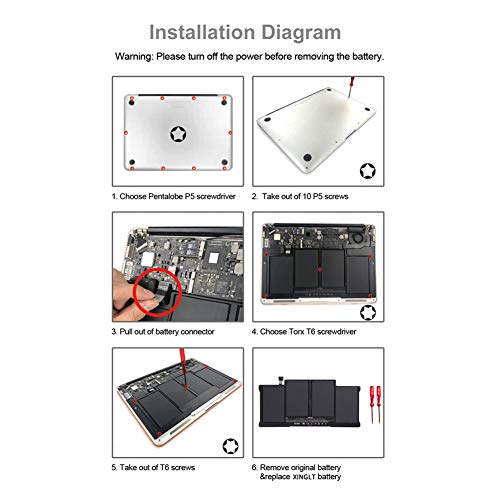 Installation Diagram

Warning: Please turn off the power before removing the battery.

1. Choose Pentalobe P5 screwdriver

2. Take out of 10 P5 screws

3. Pull out of battery connector

4. Choose Torx T6 screwdriver

5. Take out of T6 screws

6. Remove original battery &replace XINGLT battery