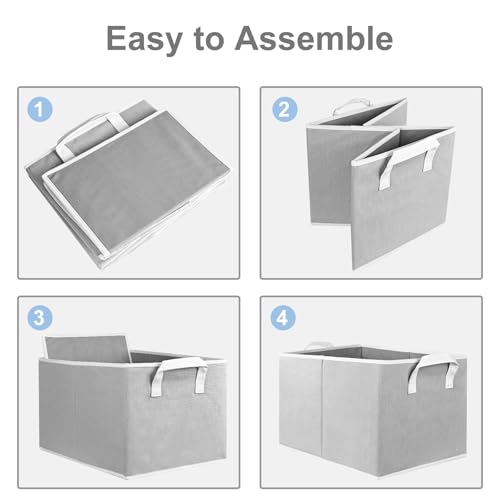 Easy to Assemble

1

2

3

4