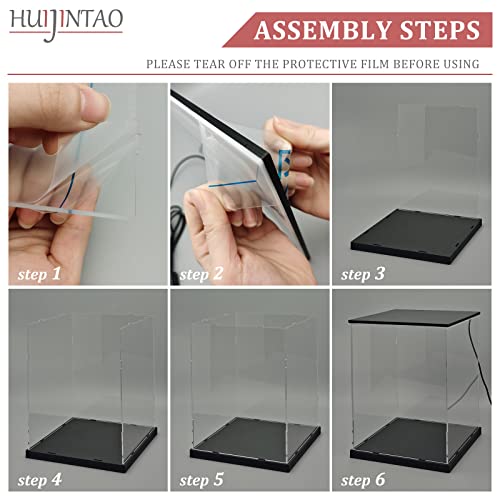 HUIJINTAO

ASSEMBLY STEPS

PLEASE TEAR OFF THE PROTECTIVE FILM BEFORE USING

step 1

step 2

step 3

step 4

step 5

step 6