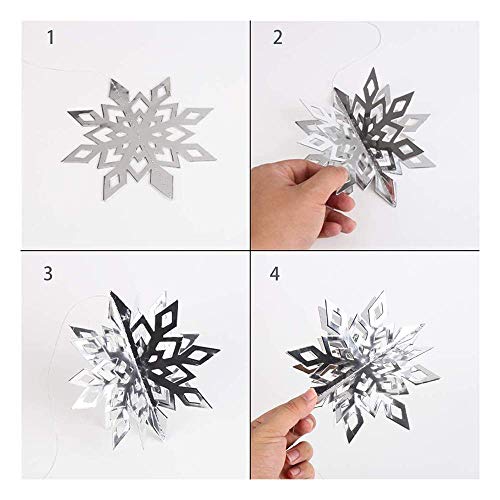 1

2

3

4