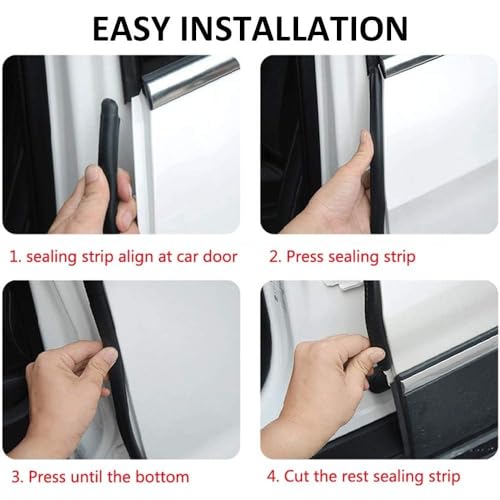 EASY INSTALLATION

1. sealing strip align at car door

2. Press sealing strip

3. Press until the bottom

4. Cut the rest sealing strip