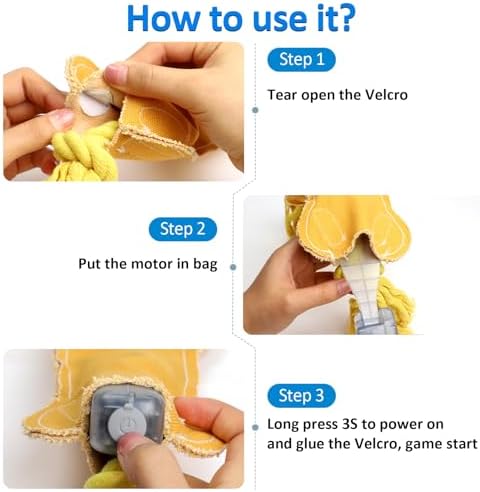 How to use it?

Step 1

Tear open the Velcro

Step 2

Put the motor in bag

Step 3

Long press 3S to power on and glue the Velcro, game start