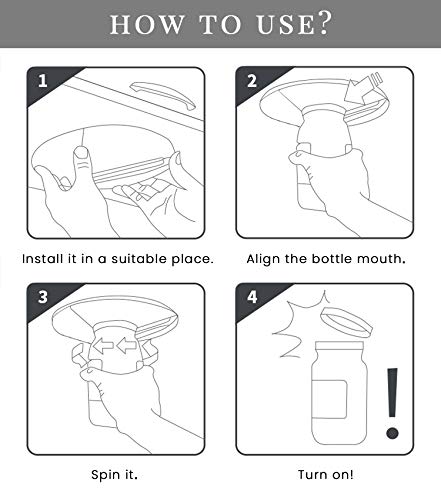 HOW TO USE?

1

Install it in a suitable place.

2

Align the bottle mouth.

3

Spin it.

4

!

Turn on!