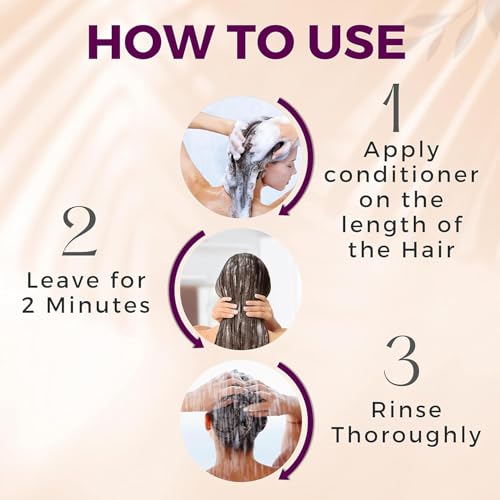 HOW TO USE

1
Apply conditioner on the length of the Hair

2
Leave for 2 Minutes

3
Rinse Thoroughly