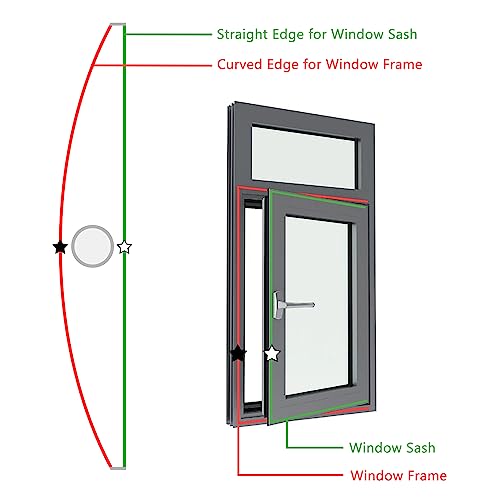 Straight Edge for Window Sash

Curved Edge for Window Frame

Window Sash

Window Frame