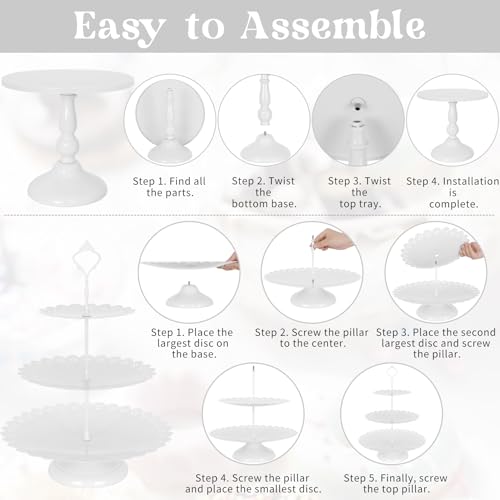 Easy to Assemble

Step 1. Find all the parts.

Step 2. Twist the bottom base.

Step 3. Twist the top tray.

Step 4. Installation is complete.

Step 1. Place the largest disc on the base.

Step 2. Screw the pillar to the center.

Step 3. Place the second largest disc and screw the pillar.

Step 4. Screw the pillar and place the smallest disc.

Step 5. Finally, screw the top pillar.