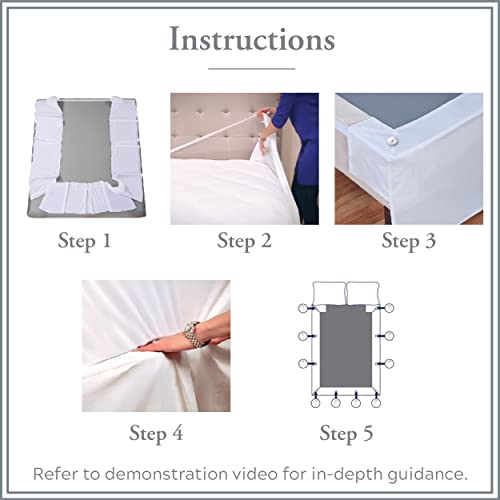 Instructions

Step 1

Step 2

Step 3

Step 4

Step 5

Refer to demonstration video for in-depth guidance.