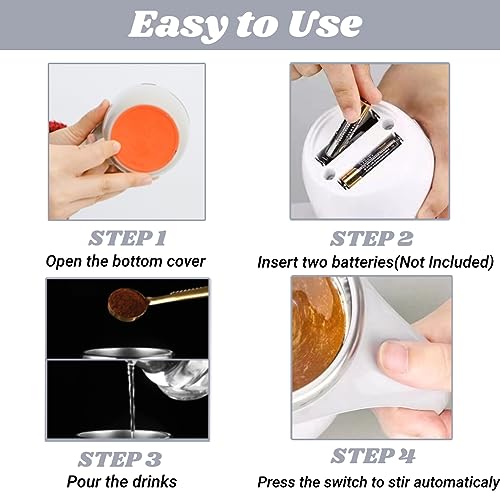 Easy to Use

STEP 1
Open the bottom cover

STEP 2
Insert two batteries(Not Included)

STEP 3
Pour the drinks

STEP 4
Press the switch to stir automaticaly