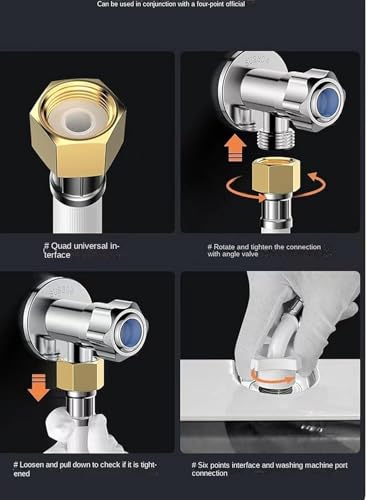 Can be used in conjunction with a four-point official

# Quad universal interface

# Rotate and tighten the connection with angle valve

# Loosen and pull down to check if it is tightened

# Six points interface and washing machine port connection