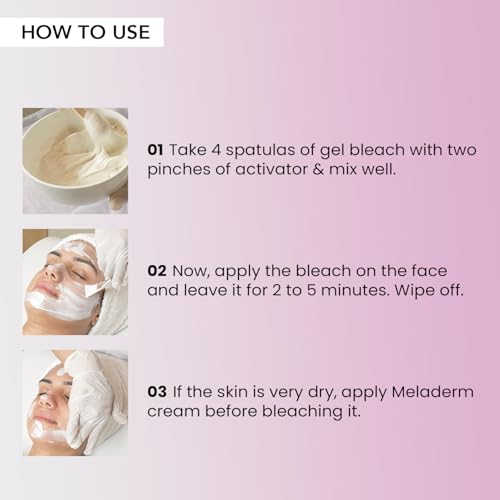 HOW TO USE

01 Take 4 spatulas of gel bleach with two pinches of activator & mix well.

02 Now, apply the bleach on the face and leave it for 2 to 5 minutes. Wipe off.

03 If the skin is very dry, apply Meladerm cream before bleaching it.