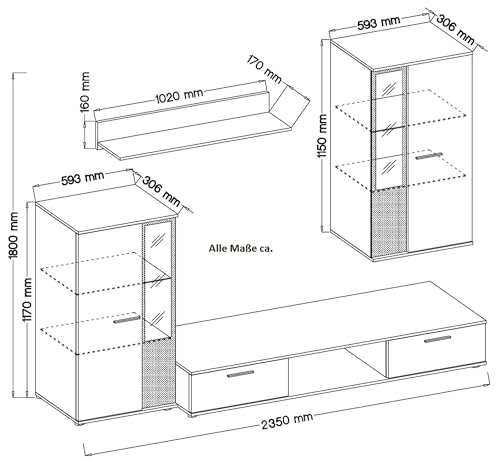 593 mm
306 mm
170 mm
160 mm
1020 mm
1150 mm
593 mm
306 mm
1800 mm
Alle Maße ca.
1170 mm
2350 mm