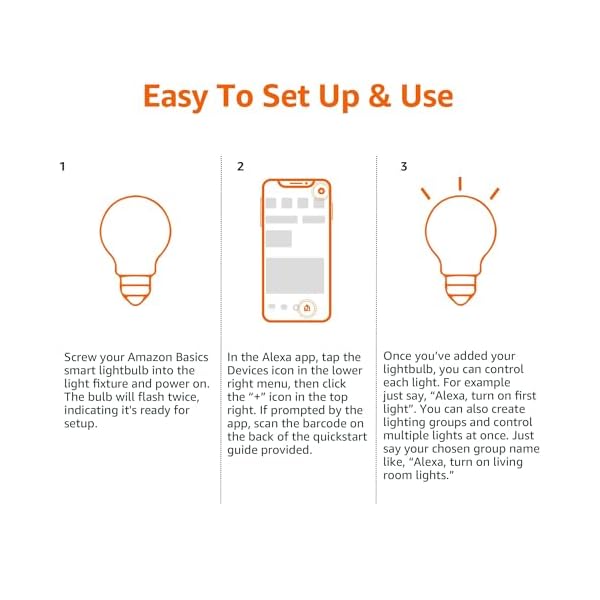 Easy To Set Up & Use

1

Screw your Amazon Basics smart lightbulb into the light fixture and power on. The bulb will flash twice, indicating it's ready for setup.

2

In the Alexa app, tap the Devices icon in the lower right menu, then click the "+" icon in the top right. If prompted by the app, scan the barcode on the back of the quickstart guide provided.

3

Once you've added your lightbulb, you can control each light. For example just say, "Alexa, turn on first light". You can also create lighting groups and control multiple lights at once. Just say your chosen group name like, "Alexa, turn on living room lights."