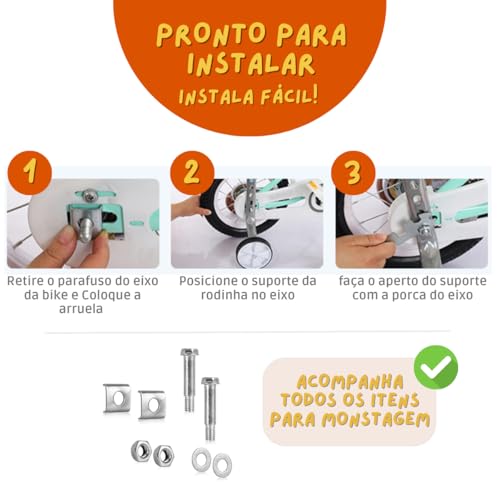 PRONTO PARA INSTALAR
INSTALA FÁCIL!

1
Retire o parafuso do eixo da bike e Coloque a arruela

2
Posicione o suporte da rodinha no eixo

3
faça o aperto do suporte com a porca do eixo

ACOMPANHA TODOS OS ITENS PARA MONSTAGEM