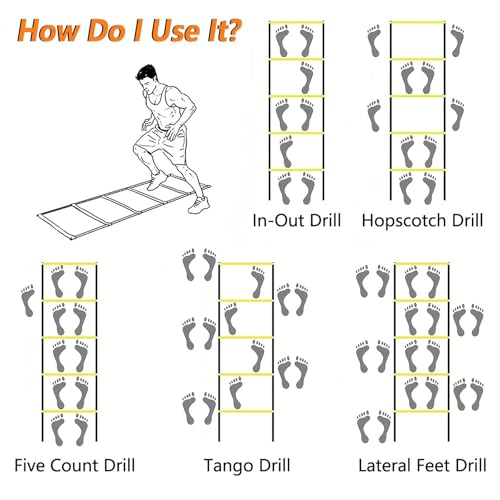 How Do I Use It?

In-Out Drill

Hopscotch Drill

Five Count Drill

Tango Drill

Lateral Feet Drill