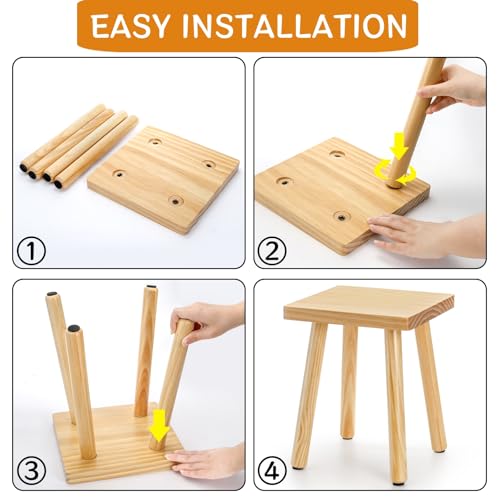 EASY INSTALLATION

①

②

③

④