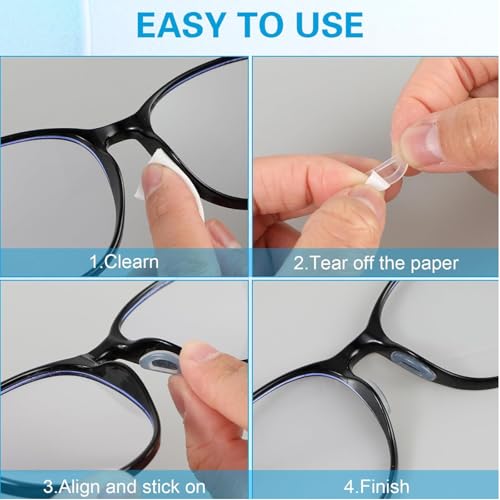 EASY TO USE

1.Clearn

2.Tear off the paper

3.Align and stick on

4.Finish