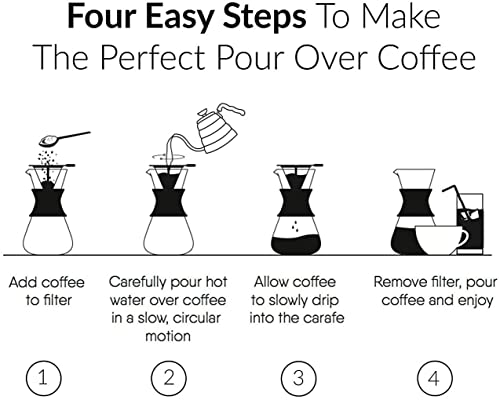 Four Easy Steps To Make The Perfect Pour Over Coffee

Add coffee to filter

Carefully pour hot water over coffee in a slow, circular motion

Allow coffee to slowly drip into the carafe

Remove filter, pour coffee and enjoy

1

2

3

4