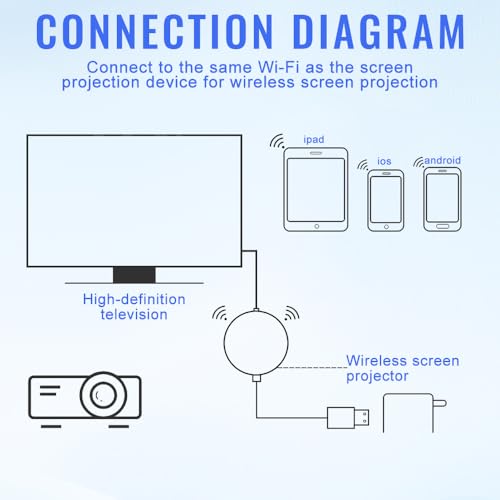 CONNECTION DIAGRAM

Connect to the same Wi-Fi as the screen projection device for wireless screen projection

ipad

ios

android

High-definition television

Wireless screen projector