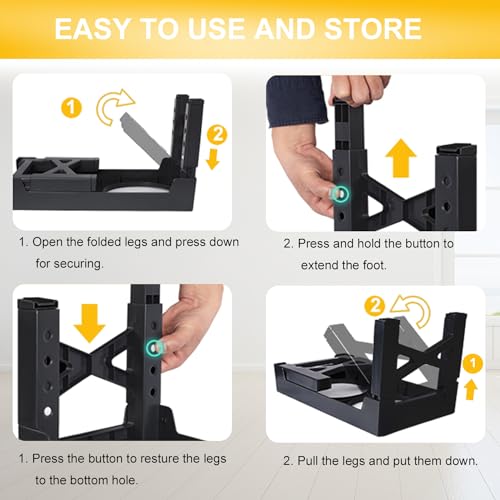 EASY TO USE AND STORE

1

2

1. Open the folded legs and press down for securing.

2. Press and hold the button to extend the foot.

2

1

1. Press the button to resture the legs to the bottom hole.

2. Pull the legs and put them down.