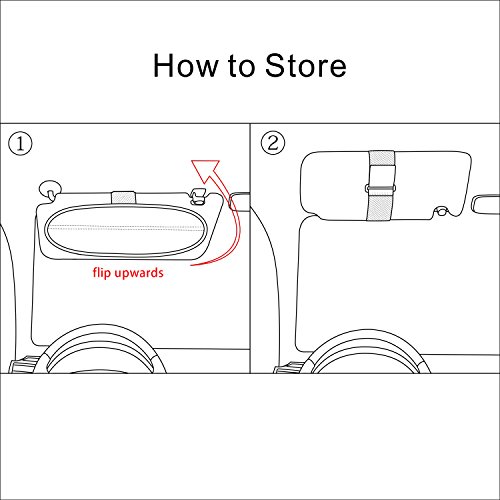 How to Store

①

flip upwards

②