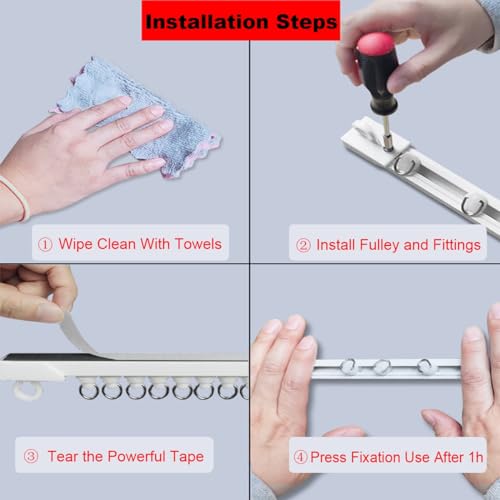 Installation Steps

① Wipe Clean With Towels

② Install Fulley and Fittings

③ Tear the Powerful Tape

④ Press Fixation Use After 1h