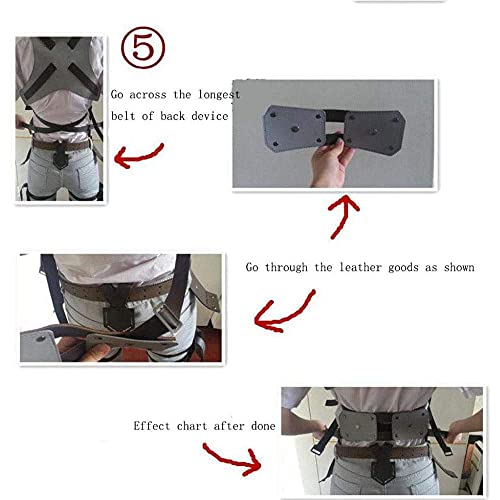 ⑤

Go across the longest belt of back device

Go through the leather goods as shown

Effect chart after done