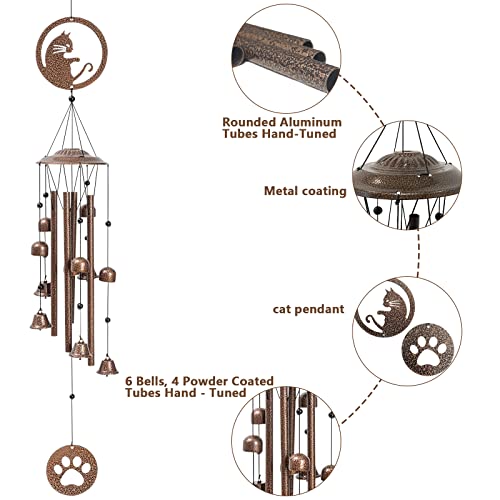 Rounded Aluminum Tubes Hand-Tuned

Metal coating

cat pendant

6 Bells, 4 Powder Coated Tubes Hand - Tuned