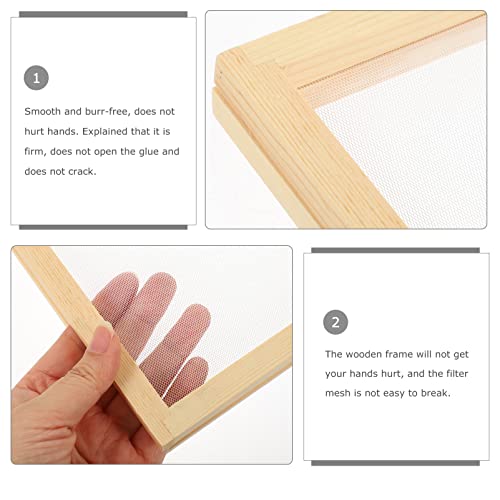 1

Smooth and burr-free, does not hurt hands. Explained that it is firm, does not open the glue and does not crack.

2

The wooden frame will not get your hands hurt, and the filter mesh is not easy to break.