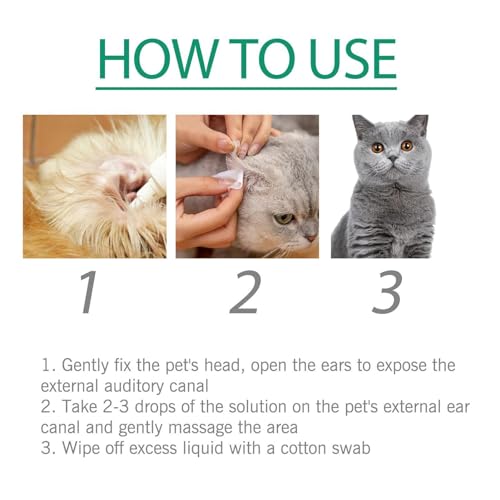 HOW TO USE

1

2

3

1. Gently fix the pet's head, open the ears to expose the external auditory canal
2. Take 2-3 drops of the solution on the pet's external ear canal and gently massage the area
3. Wipe off excess liquid with a cotton swab