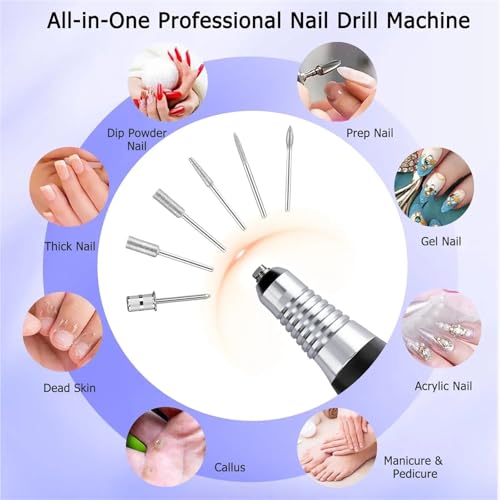 All-in-One Professional Nail Drill Machine

Dip Powder Nail

Prep Nail

Thick Nail

Gel Nail

Dead Skin

Acrylic Nail

Callus

Manicure & Pedicure