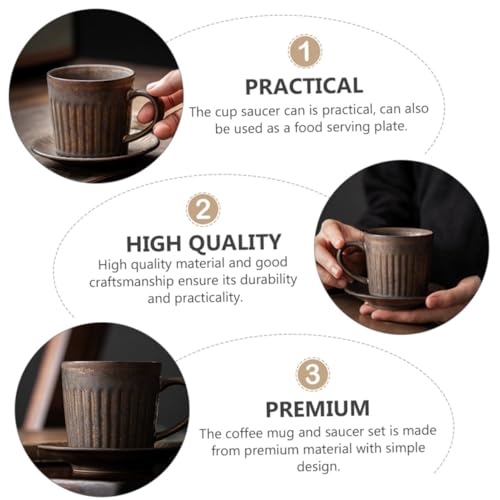 1

PRACTICAL

The cup saucer can is practical, can also be used as a food serving plate.

2

HIGH QUALITY

High quality material and good craftsmanship ensure its durability and practicality.

3

PREMIUM

The coffee mug and saucer set is made from premium material with simple design.