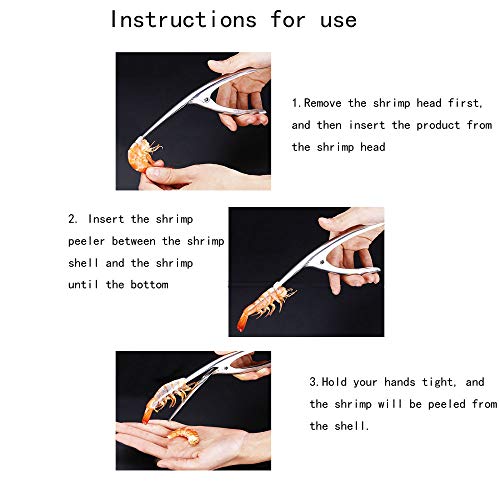 Instructions for use

1.Remove the shrimp head first, and then insert the product from the shrimp head

2. Insert the shrimp peeler between the shrimp shell and the shrimp until the bottom

3.Hold your hands tight, and the shrimp will be peeled from the shell.