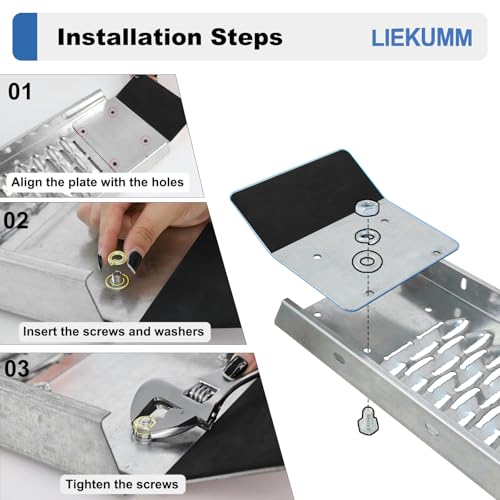 Installation Steps

LIEKUMM

01

Align the plate with the holes

02

Insert the screws and washers

03

Tighten the screws