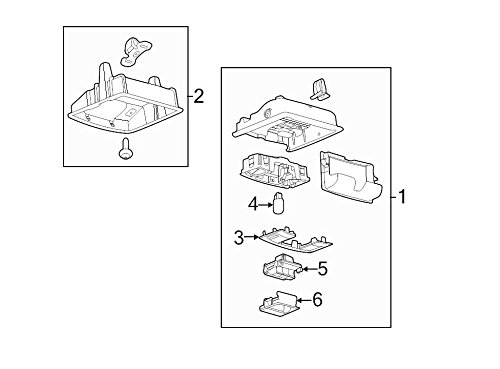 2
1
4
3
5
6