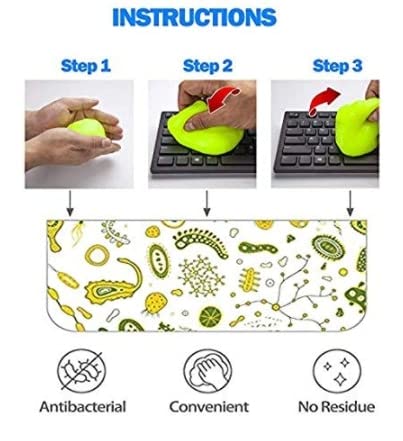 INSTRUCTIONS

Step 1

Step 2

Step 3

Antibacterial

Convenient

No Residue