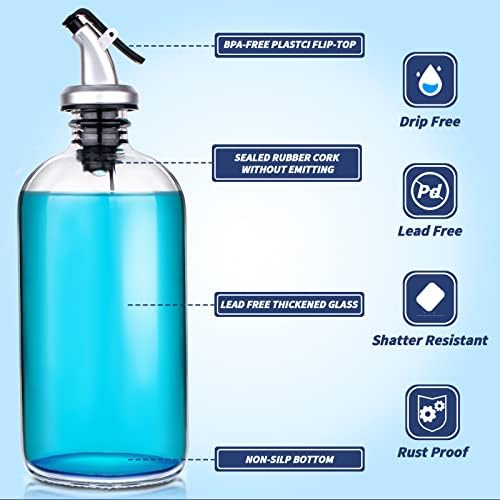 BPA-FREE PLASTCI FLIP-TOP

SEALED RUBBER CORK WITHOUT EMITTING

LEAD FREE THICKENED GLASS

NON-SILP BOTTOM

Drip Free

Pd

Lead Free

Shatter Resistant

Rust Proof