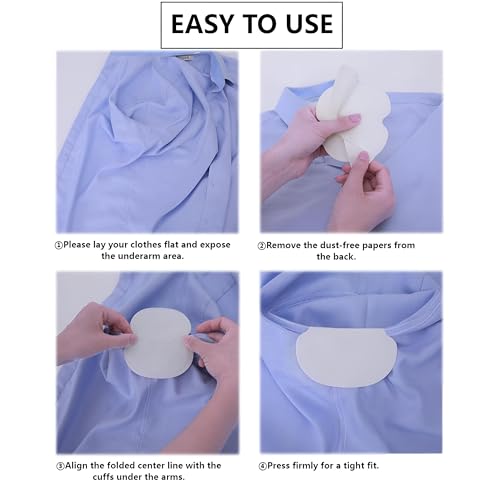 EASY TO USE

①Please lay your clothes flat and expose the underarm area.

②Remove the dust-free papers from the back.

③Align the folded center line with the cuffs under the arms.

④Press firmly for a tight fit.