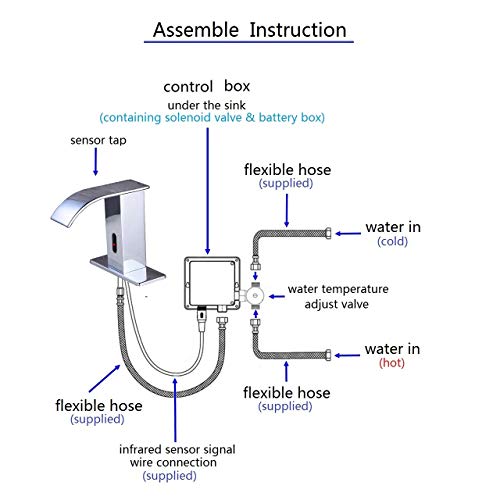 Assemble Instruction

control box
under the sink
(containing solenoid valve & battery box)

sensor tap

flexible hose
(supplied)

water in
(cold)

water temperature
adjust valve

water in
(hot)

flexible hose
(supplied)

flexible hose
(supplied)

infrared sensor signal
wire connection
(supplied)