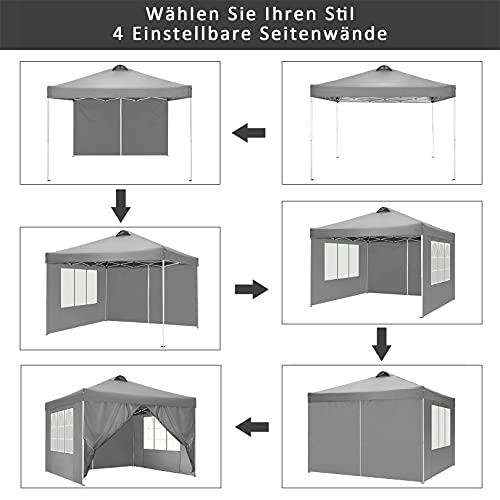 Wählen Sie Ihren Stil
4 Einstellbare Seitenwände