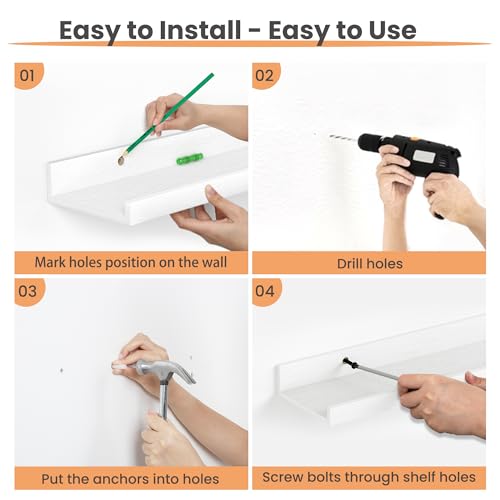 Easy to Install - Easy to Use

01

Mark holes position on the wall

02

Drill holes

03

Put the anchors into holes

04

Screw bolts through shelf holes