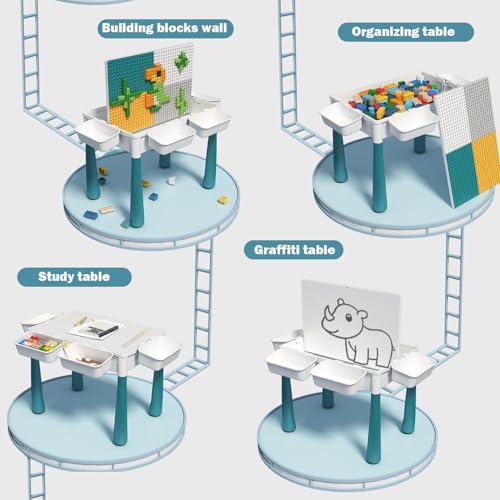 Building blocks wall

Organizing table

Graffiti table

Study table