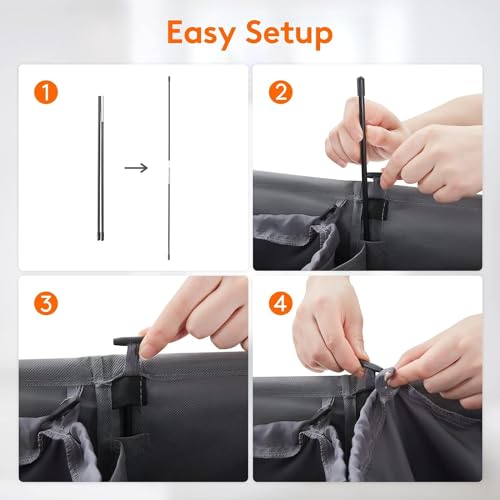 Easy Setup

1

2

3

4