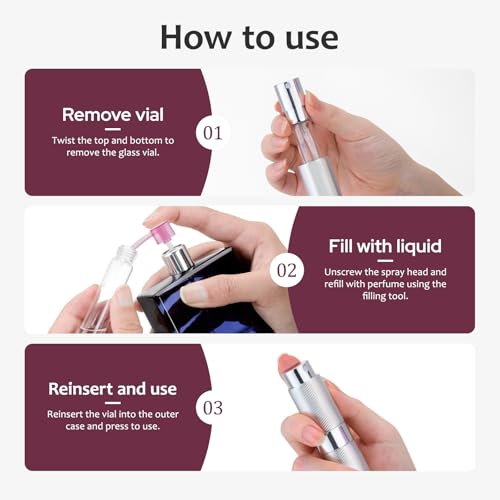 How to use

Remove vial

Twist the top and bottom to remove the glass vial.

01

02

Fill with liquid

Unscrew the spray head and refill with perfume using the filling tool.

Reinsert and use

Reinsert the vial into the outer case and press to use.

03