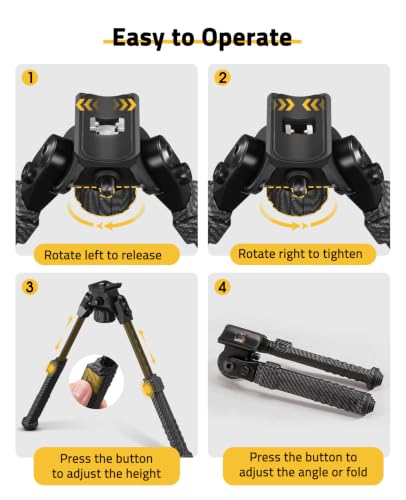 Easy to Operate

1

Rotate left to release

2

Rotate right to tighten

3

Press the button to adjust the height

4

Press the button to adjust the angle or fold