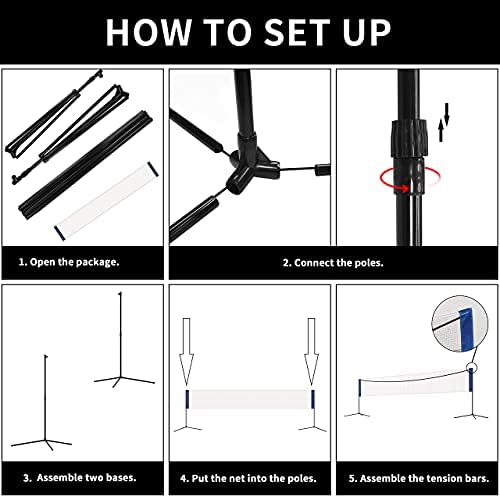 HOW TO SET UP

1. Open the package.

2. Connect the poles.

3. Assemble two bases.

4. Put the net into the poles.

5. Assemble the tension bars.