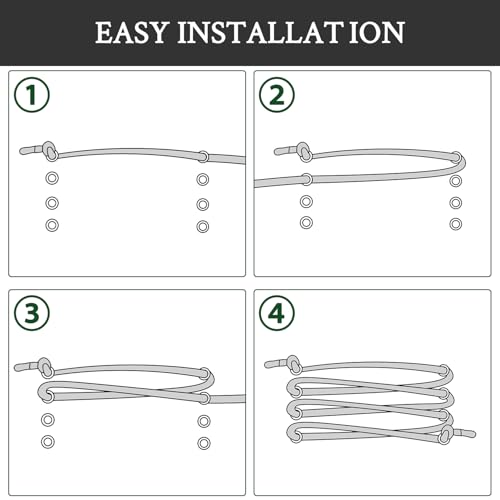 EASY INSTALLAT ION

1

2

3

4