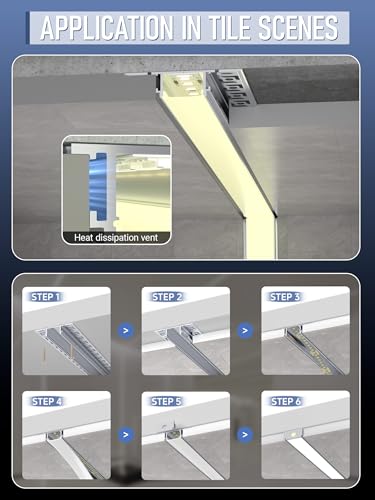 APPLICATION IN TILE SCENES

Heat dissipation vent

STEP 1

>

STEP 2

>

STEP 3

STEP 4

>

STEP 5

>

STEP 6