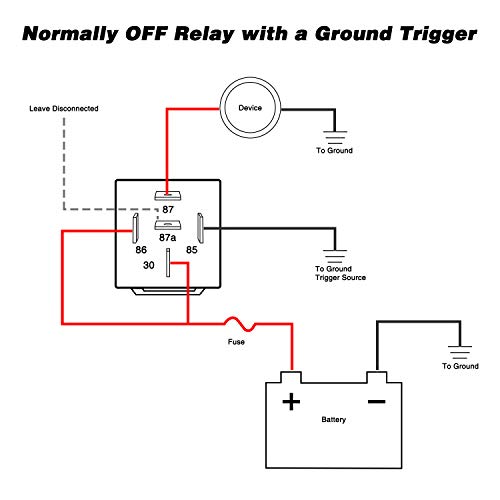 Normally OFF Relay with a Ground Trigger

Leave Disconnected

Device

To Ground

87

87a

86

85

30

To Ground Trigger Source

Fuse

To Ground

+

−

Battery