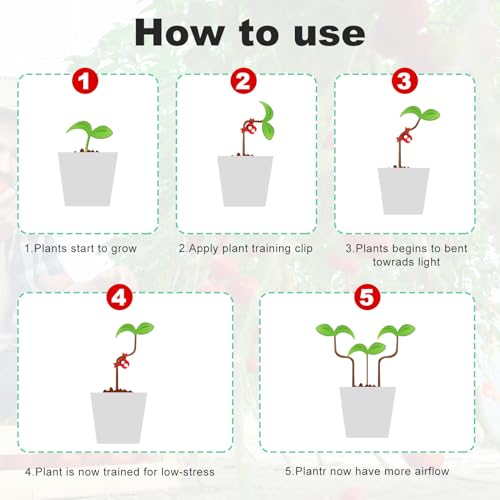 How to use

1

1.Plants start to grow

2

2.Apply plant training clip

3

3.Plants begins to bent towrads light

4

4.Plant is now trained for low-stress

5

5.Plantr now have more airflow